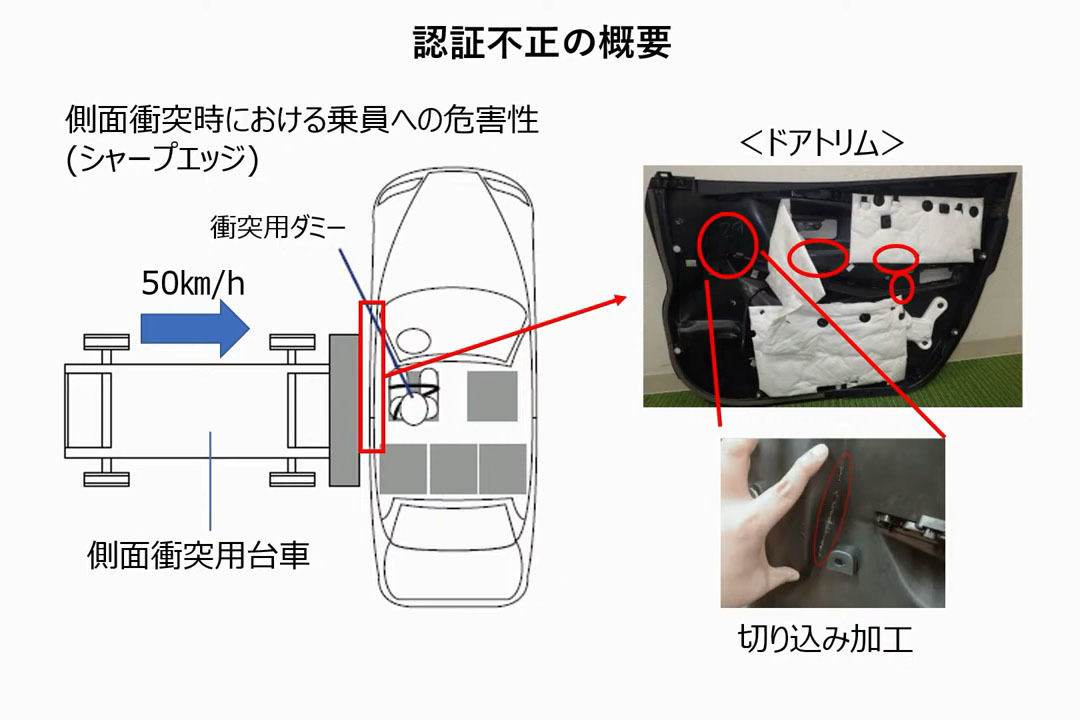 認証不正の概要

側面衝突時における乗員への危害性
(シャープエッジ)

衝突用ダミー

50km/h

側面衝突用台車

<ドアトリム>

切り込み加工