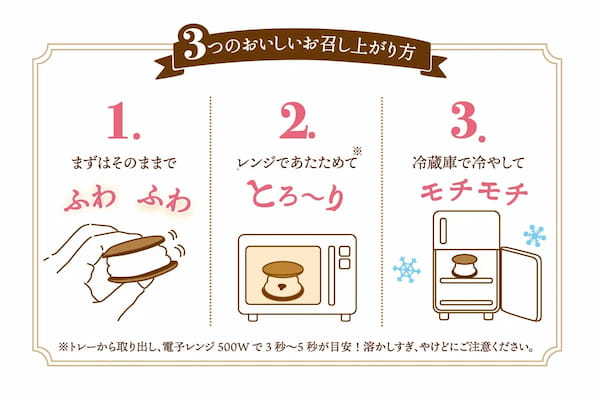 3つのおいしいお召し上がり方

1.
まずはそのままで
ふわ ふわ

2.
レンジであたためて※
とろ〜り

3.
冷蔵庫で冷やして
モチモチ

※トレーから取り出し、電子レンジ 500W で 3 秒〜5 秒が目安！溶かしすぎ、やけどにご注意ください。